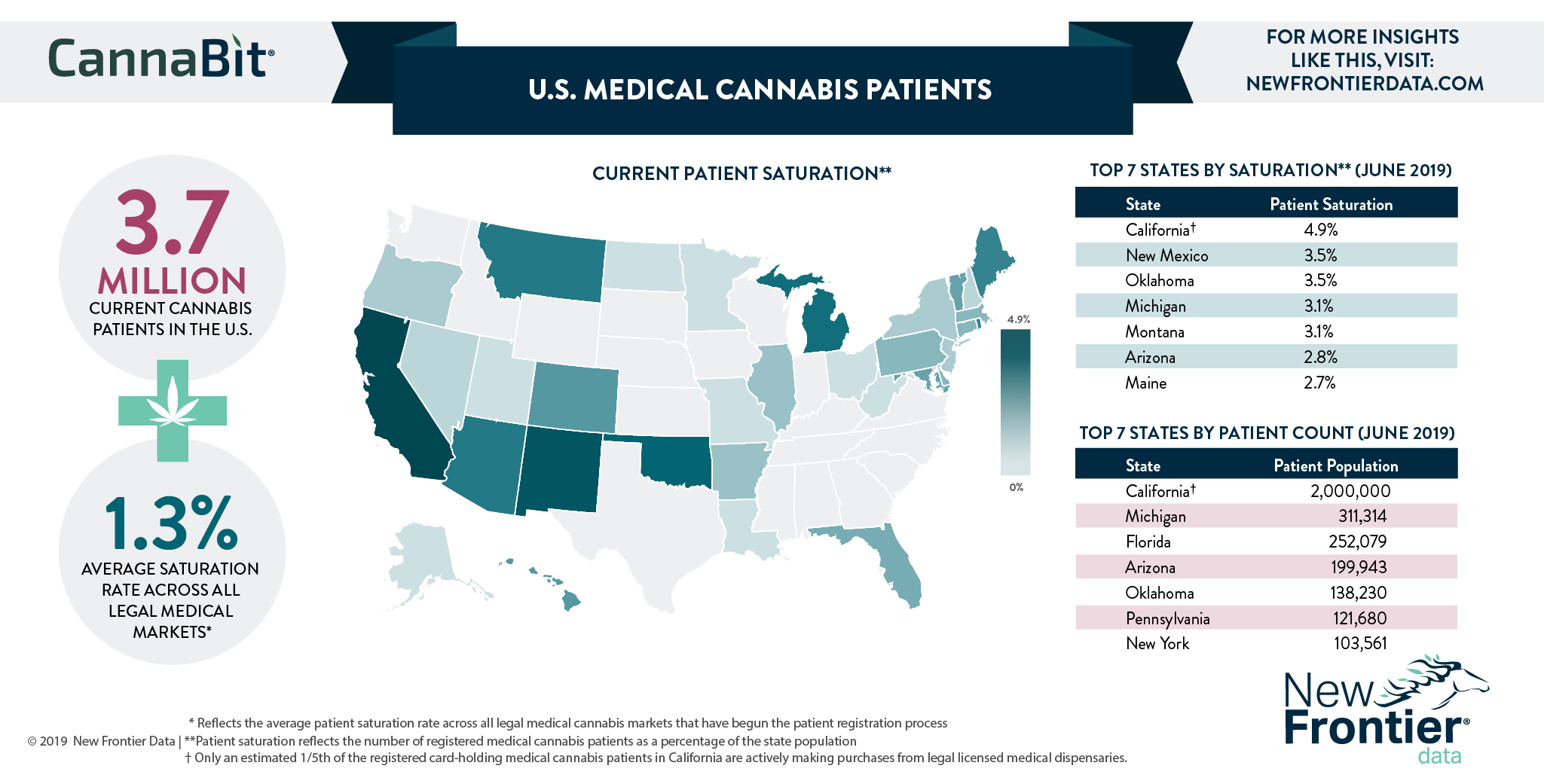 CannaBit®

U.S. MEDICAL CANNABIS PATIENTS

FOR MORE INSIGHTS LIKE THIS, VISIT: NEWFRONTIERDATA.COM

3.7 MILLION
CURRENT CANNABIS PATIENTS IN THE U.S.

1.3%
AVERAGE SATURATION RATE ACROSS ALL LEGAL MEDICAL MARKETS*

CURRENT PATIENT SATURATION**

4.9%

0%

TOP 7 STATES BY SATURATION** (JUNE 2019)

| State | Patient Saturation |
|---|---|
| California† | 4.9% |
| New Mexico | 3.5% |
| Oklahoma | 3.5% |
| Michigan | 3.1% |
| Montana | 3.1% |
| Arizona | 2.8% |
| Maine | 2.7% |

TOP 7 STATES BY PATIENT COUNT (JUNE 2019)

| State | Patient Population |
|---|---|
| California† | 2,000,000 |
| Michigan | 311,314 |
| Florida | 252,079 |
| Arizona | 199,943 |
| Oklahoma | 138,230 |
| Pennsylvania | 121,680 |
| New York | 103,561 |

New Frontier® data

* Reflects the average patient saturation rate across all legal medical cannabis markets that have begun the patient registration process
© 2019 New Frontier Data | **Patient saturation reflects the number of registered medical cannabis patients as a percentage of the state population
† Only an estimated 1/5th of the registered card-holding medical cannabis patients in California are actively making purchases from legal licensed medical dispensaries.