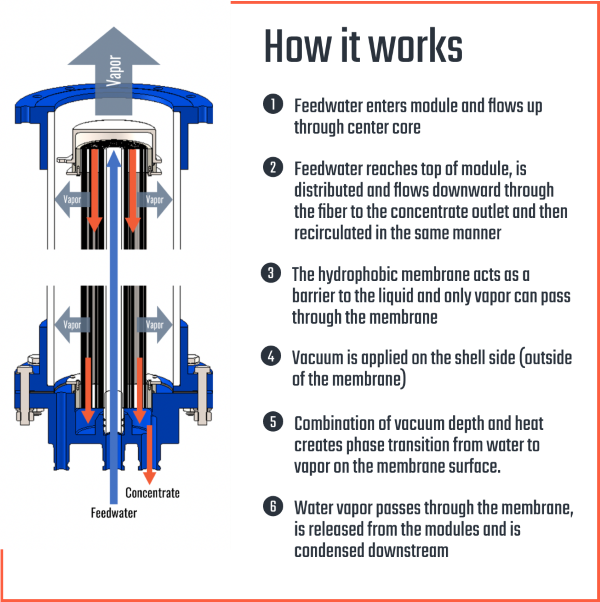 Vapor

Vapor

Vapor

Vapor

Vapor

Concentrate

Feedwater

How it works

1 Feedwater enters module and flows up through center core

2 Feedwater reaches top of module, is distributed and flows downward through the fiber to the concentrate outlet and then recirculated in the same manner

3 The hydrophobic membrane acts as a barrier to the liquid and only vapor can pass through the membrane

4 Vacuum is applied on the shell side (outside of the membrane)

5 Combination of vacuum depth and heat creates phase transition from water to vapor on the membrane surface.

6 Water vapor passes through the membrane, is released from the modules and is condensed downstream